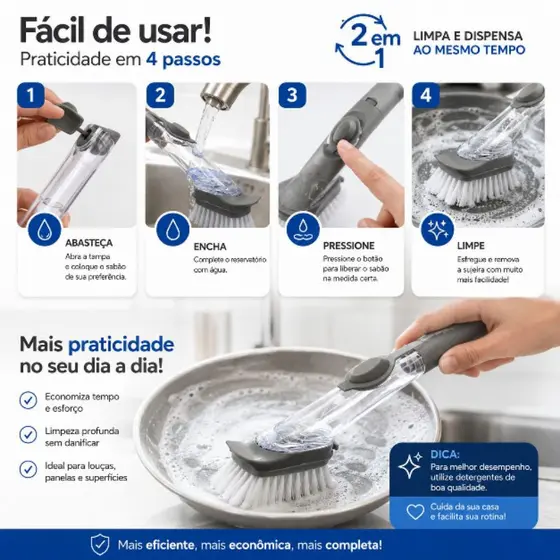 Fácil de usar!
Praticidade em 4 passos

2 em 1

LIMPA E DISPENSA
AO MESMO TEMPO

1

ABASTEÇA
Abra a tampa e coloque o sabão de sua preferência.

2

ENCHA
Complete o reservatório com água.

3

PRESSIONE
Pressione o botão para liberar o sabão na medida certa.

4

LIMPE
Esfregue e remova a sujeira com muito mais facilidade!

Mais praticidade no seu dia a dia!

Economiza tempo e esforço

Limpeza profunda sem danificar

Ideal para louças, panelas e superfícies

DICA:
Para melhor desempenho, utilize detergentes de boa qualidade.

Cuida da sua casa e facilita sua rotina!

Mais eficiente, mais econômica, mais completa!