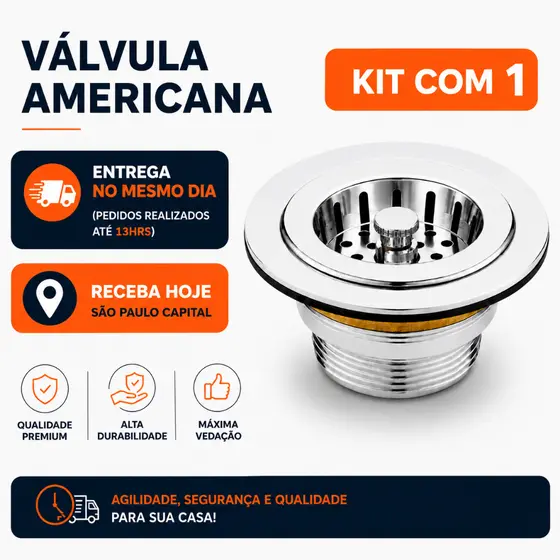 VÁLVULA AMERICANA

KIT COM 1

ENTREGA
NO MESMO DIA
(PEDIDOS REALIZADOS ATÉ 13HRS)

RECEBA HOJE
SÃO PAULO CAPITAL

QUALIDADE PREMIUM

ALTA DURABILIDADE

MÁXIMA VEDAÇÃO

AGILIDADE, SEGURANÇA E QUALIDADE
PARA SUA CASA!