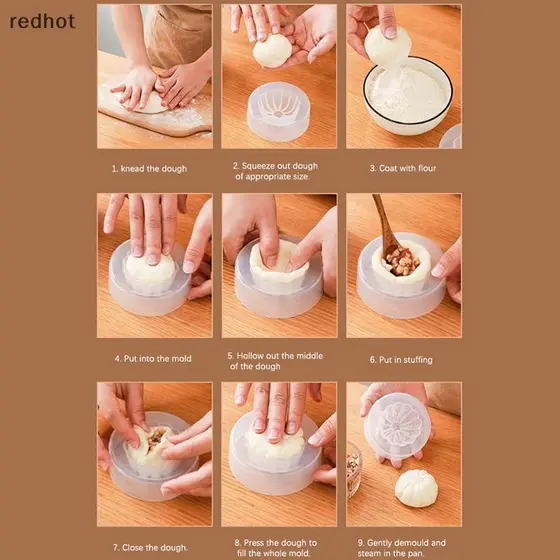 redhot

1. knead the dough

2. Squeeze out dough of appropriate size.

3. Coat with flour

4. Put into the mold

5. Hollow out the middle of the dough

6. Put in stuffing

7. Close the dough.

8. Press the dough to fill the whole mold.

9. Gently demould and steam in the pan.