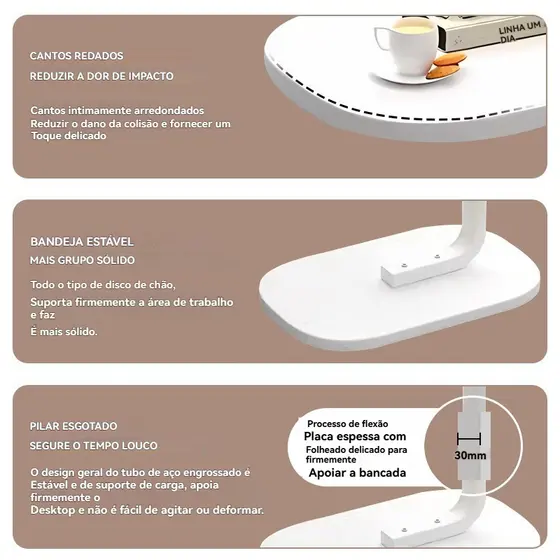 CANTOS REDADOS

REDUZIR A DOR DE IMPACTO

Cantos intimamente arredondados
Reduzir o dano da colisão e fornecer um
Toque delicado

LINHA UM DIA

BANDEJA ESTÁVEL

MAIS GRUPO SÓLIDO

Todo o tipo de disco de chão,
Suporta firmemente a área de trabalho e faz
É mais sólido.

PILAR ESGOTADO

SEGURE O TEMPO LOUCO

O design geral do tubo de aço engrossado é
Estável e de suporte de carga, apoia firmemente o
Desktop e não é fácil de agitar ou deformar.

Processo de flexão
Placa espessa com
Folheado delicado para firmemente
Apoiar a bancada

30mm