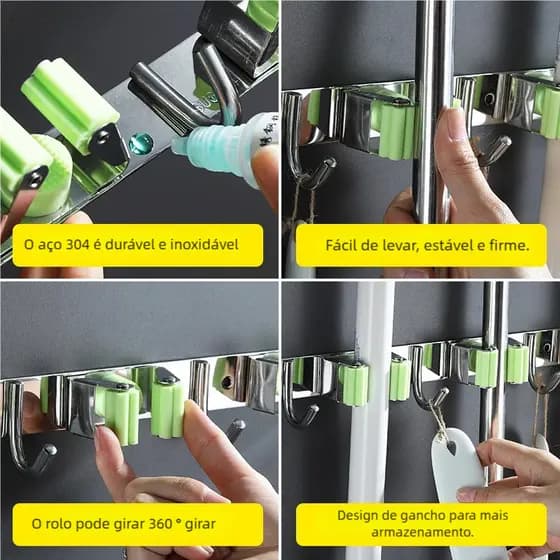 O aço 304 é durável e inoxidável

Fácil de levar, estável e firme.

O rolo pode girar 360 ° girar

Design de gancho para mais armazenamento.