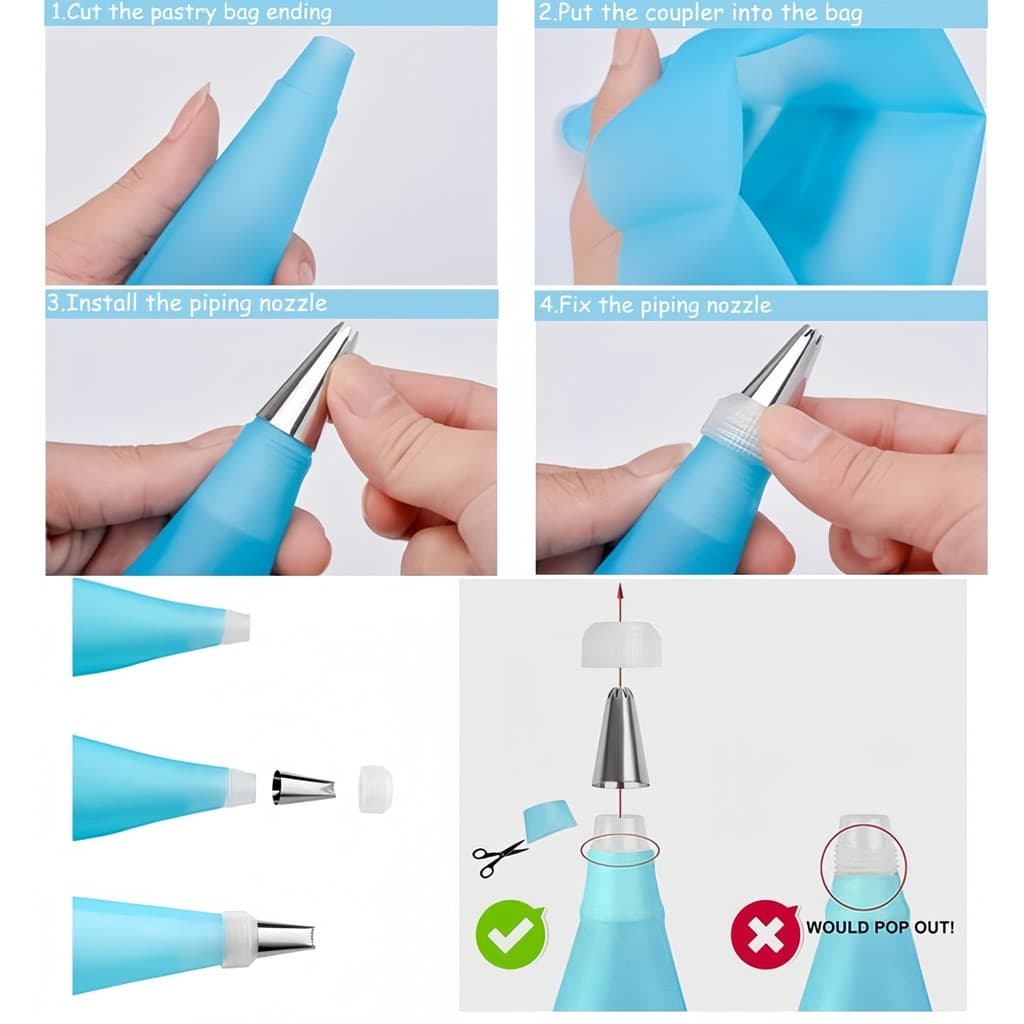 1.Cut the pastry bag ending

2.Put the coupler into the bag

3.Install the piping nozzle

4.Fix the piping nozzle

WOULD POP OUT!