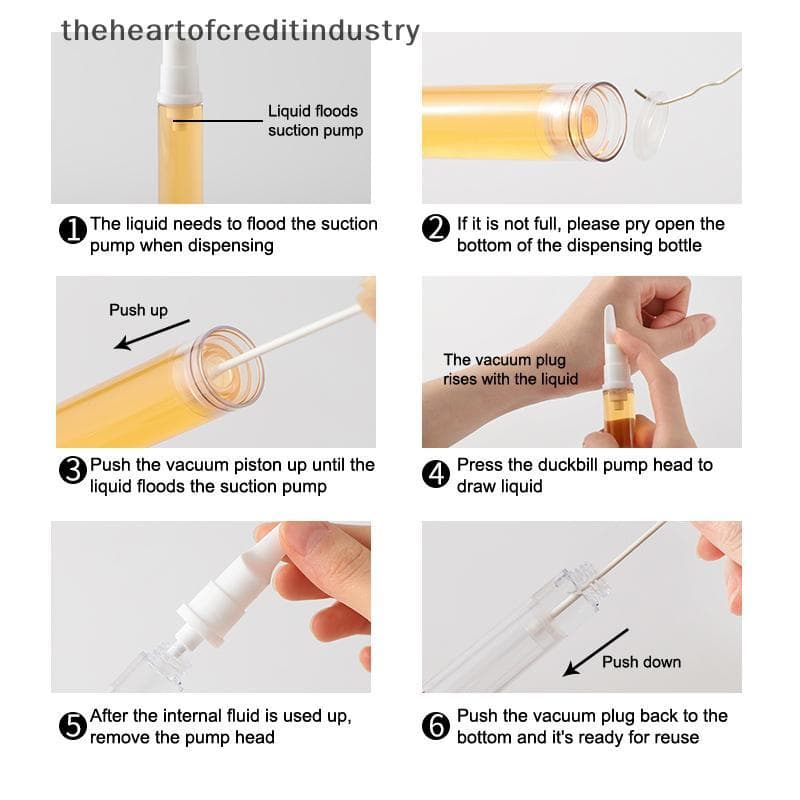 theheartofcreditindustry

Liquid floods suction pump

1 The liquid needs to flood the suction pump when dispensing

2 If it is not full, please pry open the bottom of the dispensing bottle

Push up

3 Push the vacuum piston up until the liquid floods the suction pump

The vacuum plug rises with the liquid

4 Press the duckbill pump head to draw liquid

5 After the internal fluid is used up, remove the pump head

Push down

6 Push the vacuum plug back to the bottom and it's ready for reuse