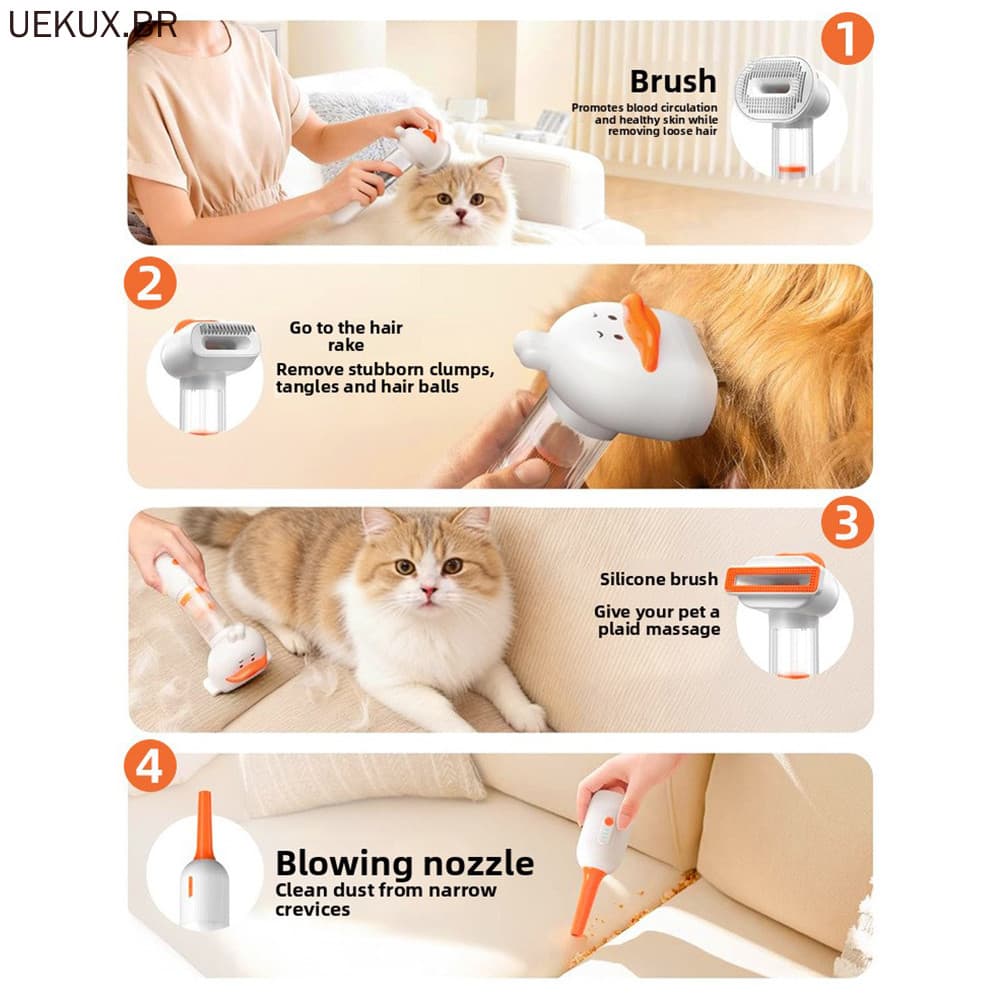 UEKUX.BR

1

Brush
Promotes blood circulation and healthy skin while removing loose hair

2

Go to the hair rake
Remove stubborn clumps, tangles and hair balls

3

Silicone brush
Give your pet a plaid massage

4

Blowing nozzle
Clean dust from narrow crevices