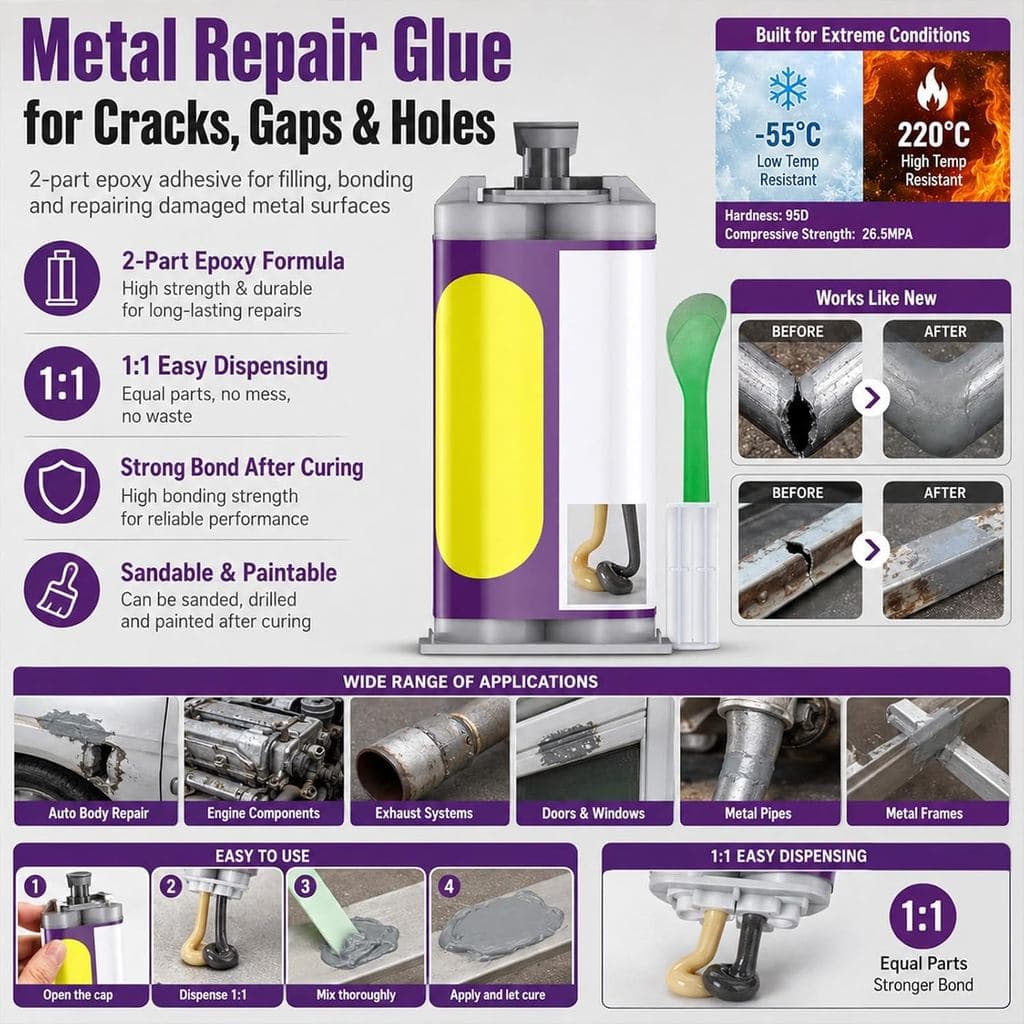 Metal Repair Glue
for Cracks, Gaps & Holes

2-part epoxy adhesive for filling, bonding and repairing damaged metal surfaces

2-Part Epoxy Formula
High strength & durable for long-lasting repairs

1:1
1:1 Easy Dispensing
Equal parts, no mess, no waste

Strong Bond After Curing
High bonding strength for reliable performance

Sandable & Paintable
Can be sanded, drilled and painted after curing

Built for Extreme Conditions
-55°C
Low Temp Resistant
220°C
High Temp Resistant
Hardness: 95D
Compressive Strength: 26.5MPA

Works Like New
BEFORE
AFTER
BEFORE
AFTER

WIDE RANGE OF APPLICATIONS
Auto Body Repair
Engine Components
Exhaust Systems
Doors & Windows
Metal Pipes
Metal Frames

EASY TO USE
1
Open the cap
2
Dispense 1:1
3
Mix thoroughly
4
Apply and let cure

1:1 EASY DISPENSING
1:1
Equal Parts
Stronger Bond