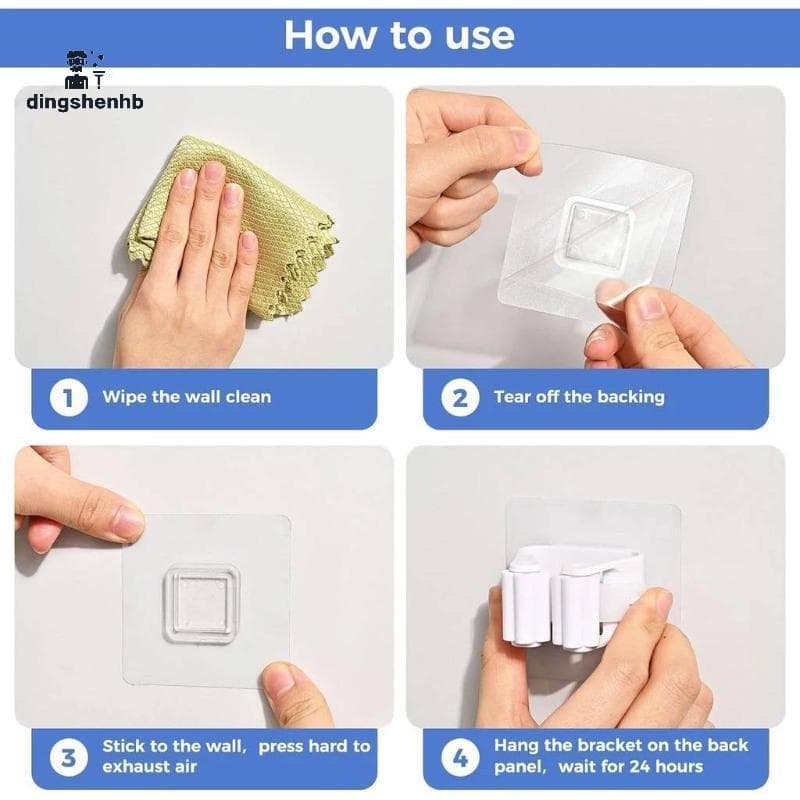 How to use

dingshenhb

1 Wipe the wall clean

2 Tear off the backing

3 Stick to the wall, press hard to exhaust air

4 Hang the bracket on the back panel, wait for 24 hours