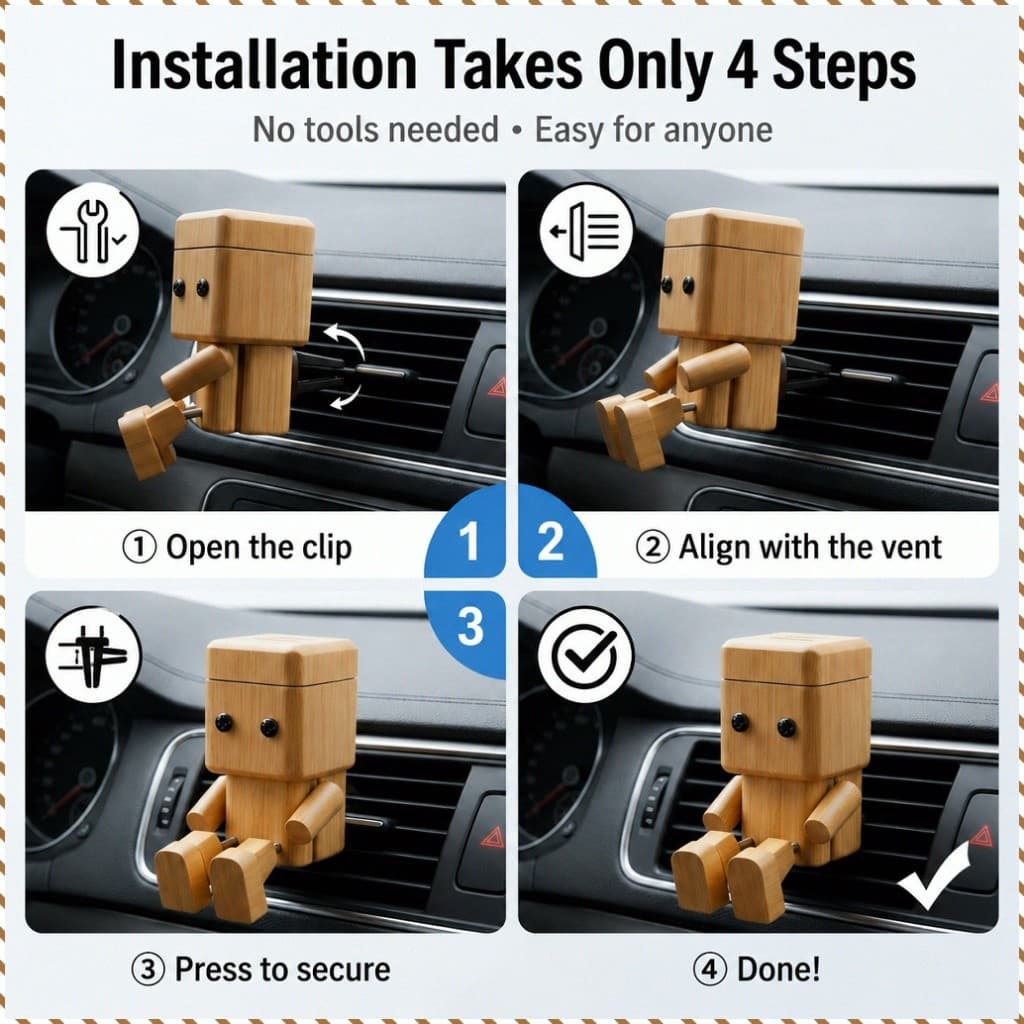 Installation Takes Only 4 Steps

No tools needed • Easy for anyone

① Open the clip

1

2

② Align with the vent

3

③ Press to secure

④ Done!