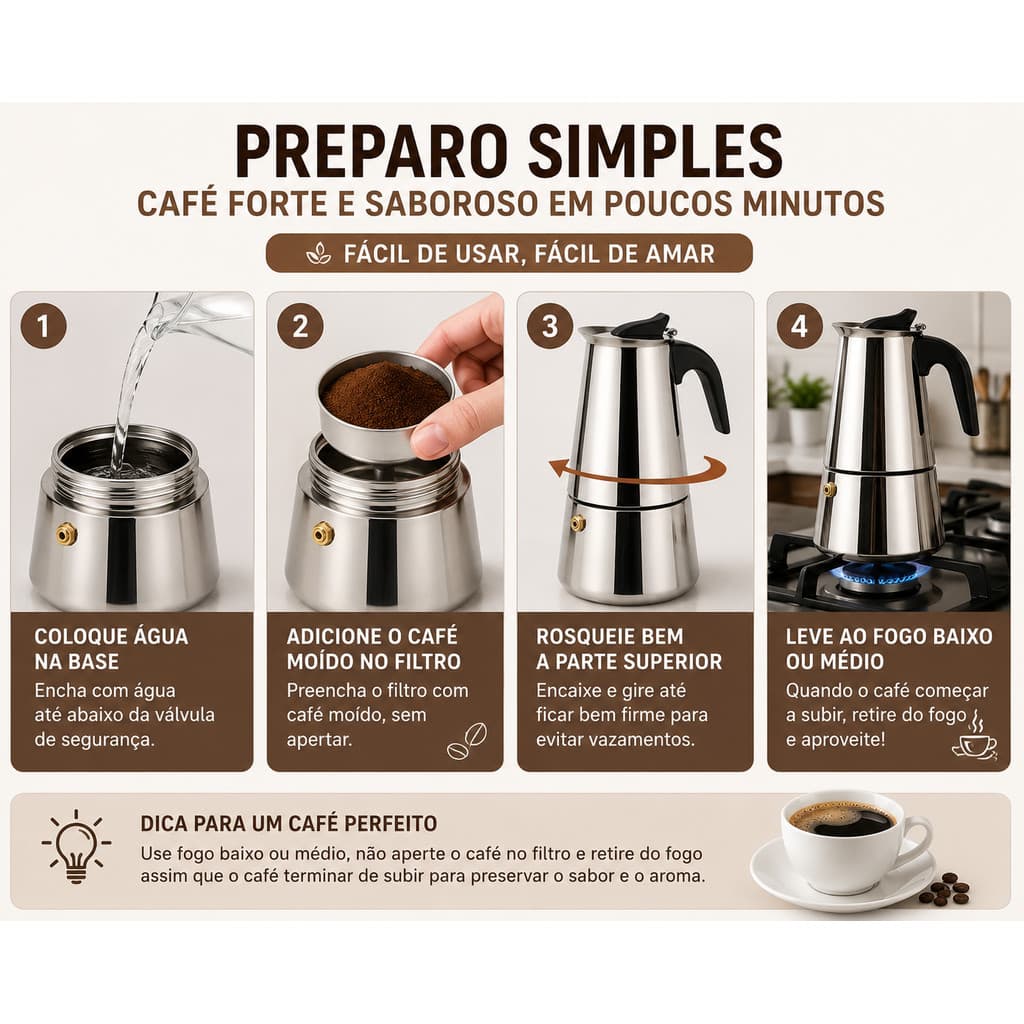 PREPARO SIMPLES
CAFÉ FORTE E SABOROSO EM POUCOS MINUTOS

FÁCIL DE USAR, FÁCIL DE AMAR

1
COLOQUE ÁGUA NA BASE
Encha com água até abaixo da válvula de segurança.

2
ADICIONE O CAFÉ MOÍDO NO FILTRO
Preencha o filtro com café moído, sem apertar.

3
ROSQUEIE BEM A PARTE SUPERIOR
Encaixe e gire até ficar bem firme para evitar vazamentos.

4
LEVE AO FOGO BAIXO OU MÉDIO
Quando o café começar a subir, retire do fogo e aproveite!

DICA PARA UM CAFÉ PERFEITO
Use fogo baixo ou médio, não aperte o café no filtro e retire do fogo assim que o café terminar de subir para preservar o sabor e o aroma.