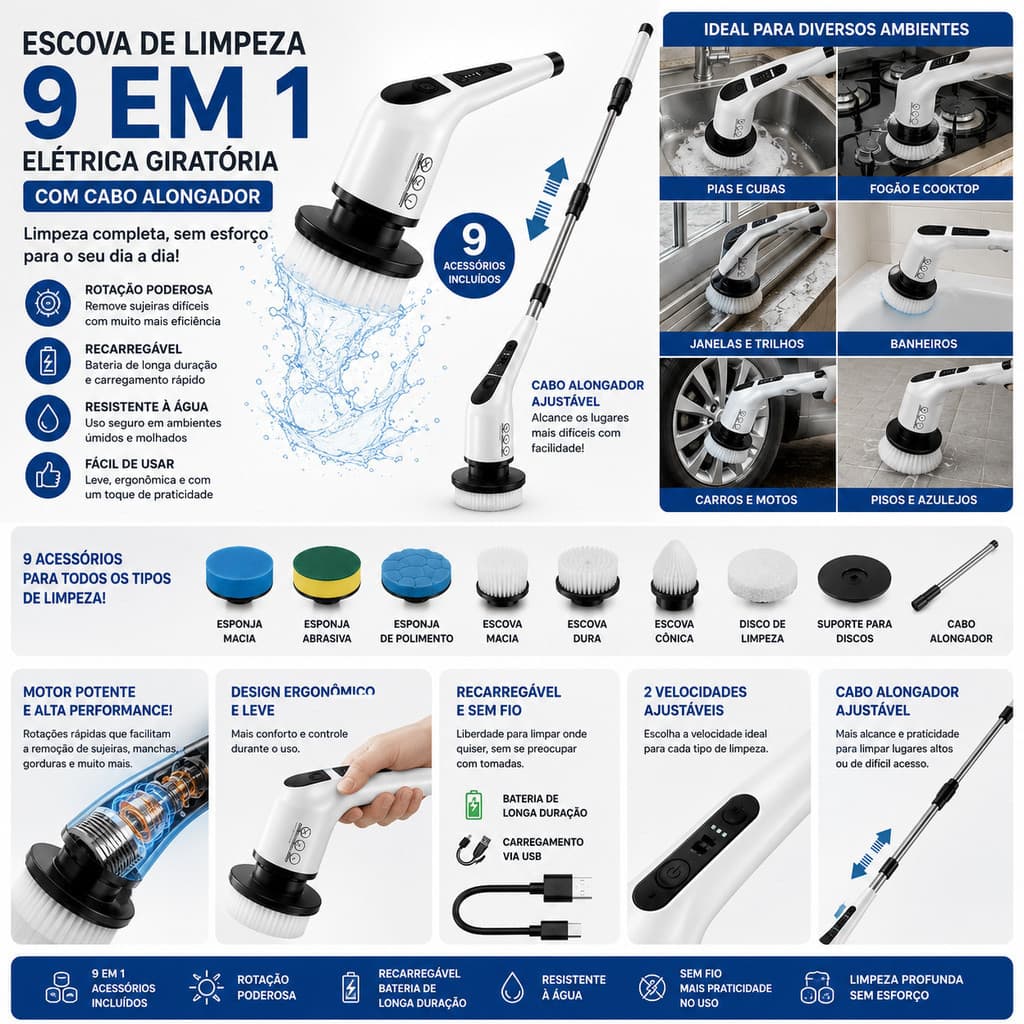 ESCOVA DE LIMPEZA
9 EM 1
ELÉTRICA GIRATÓRIA
COM CABO ALONGADOR

Limpeza completa, sem esforço para o seu dia a dia!

ROTAÇÃO PODEROSA
Remove sujeiras difíceis com muito mais eficiência

RECARREGÁVEL
Bateria de longa duração e carregamento rápido

RESISTENTE À ÁGUA
Uso seguro em ambientes úmidos e molhados

FÁCIL DE USAR
Leve, ergonômica e com um toque de praticidade

9 ACESSÓRIOS INCLUÍDOS

CABO ALONGADOR AJUSTÁVEL
Alcance os lugares mais difíceis com facilidade!

IDEAL PARA DIVERSOS AMBIENTES
PIAS E CUBAS
FOGÃO E COOKTOP
JANELAS E TRILHOS
BANHEIROS
CARROS E MOTOS
PISOS E AZULEJOS

9 ACESSÓRIOS PARA TODOS OS TIPOS DE LIMPEZA!
ESPONJA MACIA
ESPONJA ABRASIVA
ESPONJA DE POLIMENTO
ESCOVA MACIA
ESCOVA DURA
ESCOVA CÔNICA
DISCO DE LIMPEZA
SUPORTE PARA DISCOS
CABO ALONGADOR

MOTOR POTENTE E ALTA PERFORMANCE!
Rotações rápidas que facilitam a remoção de sujeiras, manchas, gorduras e muito mais.

DESIGN ERGONÔMICO E LEVE
Mais conforto e controle durante o uso.

RECARREGÁVEL E SEM FIO
Liberdade para limpar onde quiser, sem se preocupar com tomadas.
BATERIA DE LONGA DURAÇÃO
CARREGAMENTO VIA USB

2 VELOCIDADES AJUSTÁVEIS
Escolha a velocidade ideal para cada tipo de limpeza.

CABO ALONGADOR AJUSTÁVEL
Mais alcance e praticidade para limpar lugares altos ou de difícil acesso.

9 EM 1 ACESSÓRIOS INCLUÍDOS
ROTAÇÃO PODEROSA
RECARREGÁVEL BATERIA DE LONGA DURAÇÃO
RESISTENTE À ÁGUA
SEM FIO MAIS PRATICIDADE NO USO
LIMPEZA PROFUNDA SEM ESFORÇO