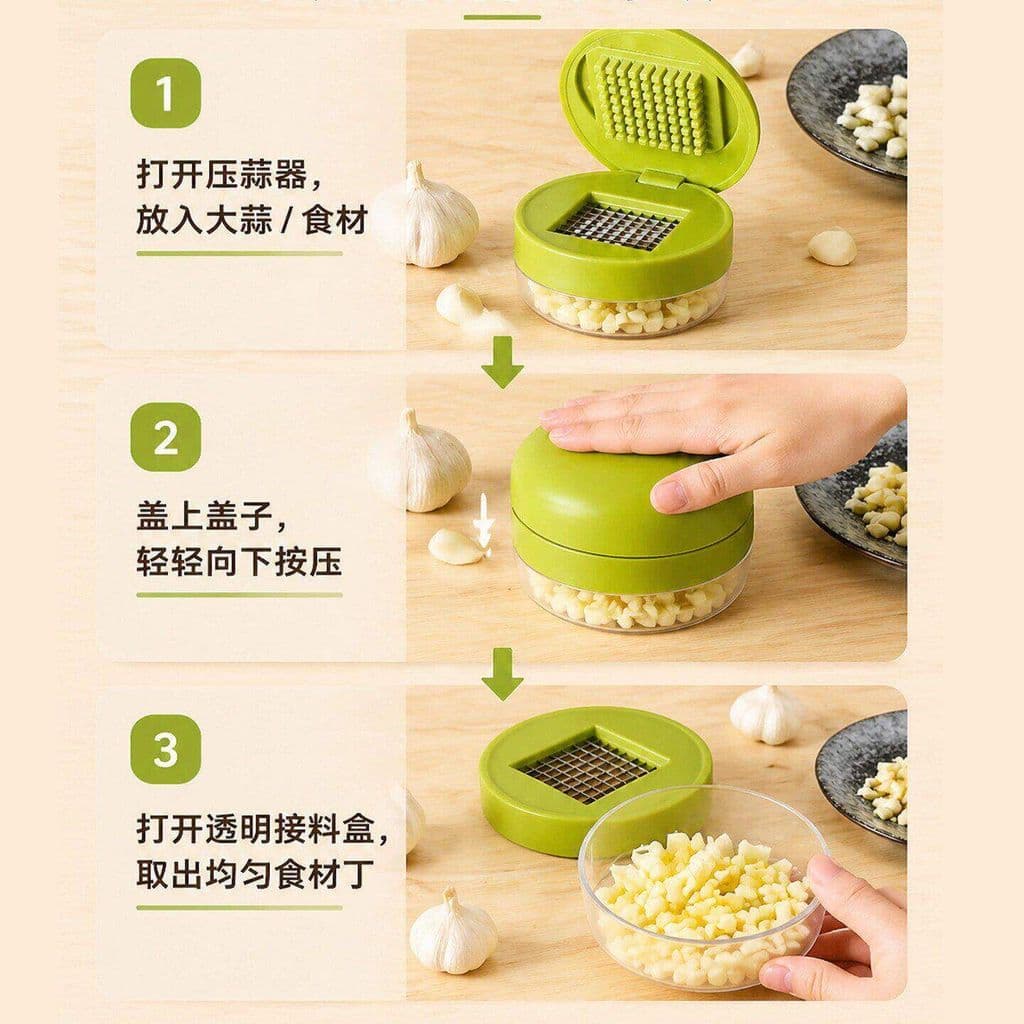 1

打开压蒜器，
放入大蒜 / 食材

2

盖上盖子，
轻轻向下按压

3

打开透明接料盒，
取出均匀食材丁