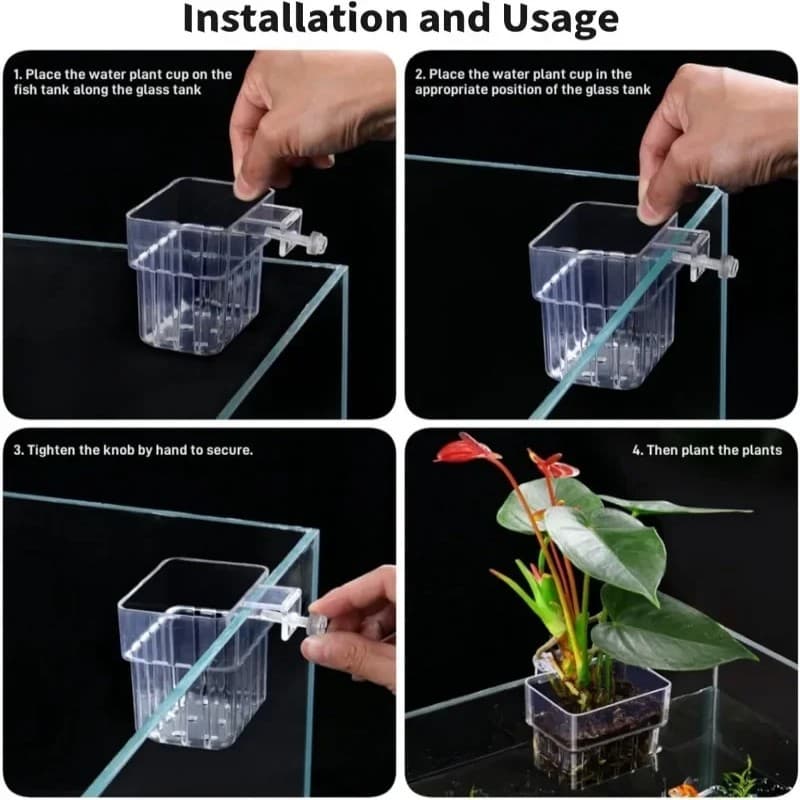 Installation and Usage

1. Place the water plant cup on the fish tank along the glass tank

2. Place the water plant cup in the appropriate position of the glass tank

3. Tighten the knob by hand to secure.

4. Then plant the plants