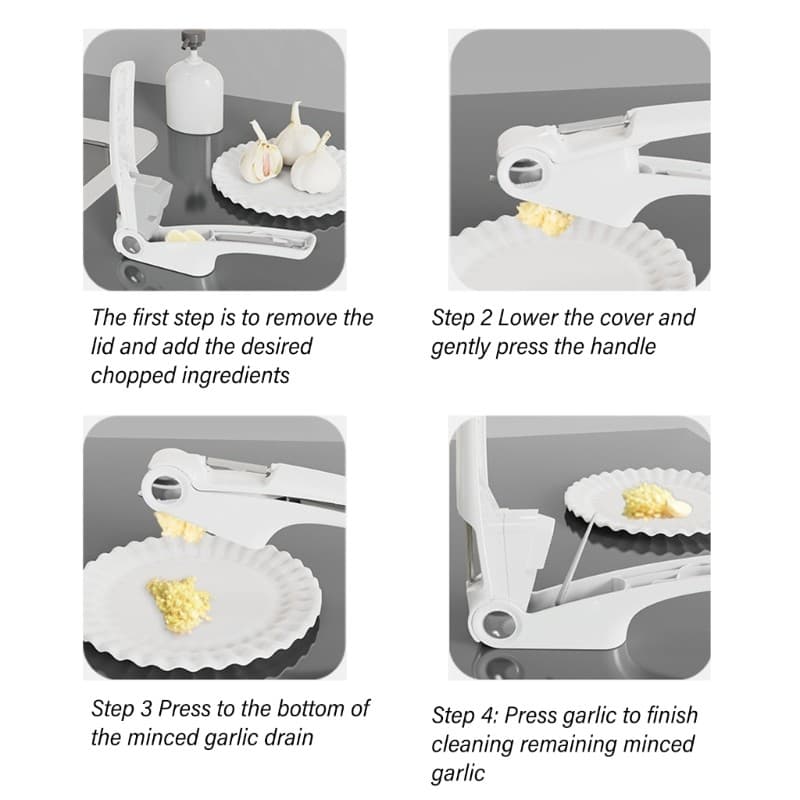 The first step is to remove the lid and add the desired chopped ingredients

Step 2 Lower the cover and gently press the handle

Step 3 Press to the bottom of the minced garlic drain

Step 4: Press garlic to finish cleaning remaining minced garlic