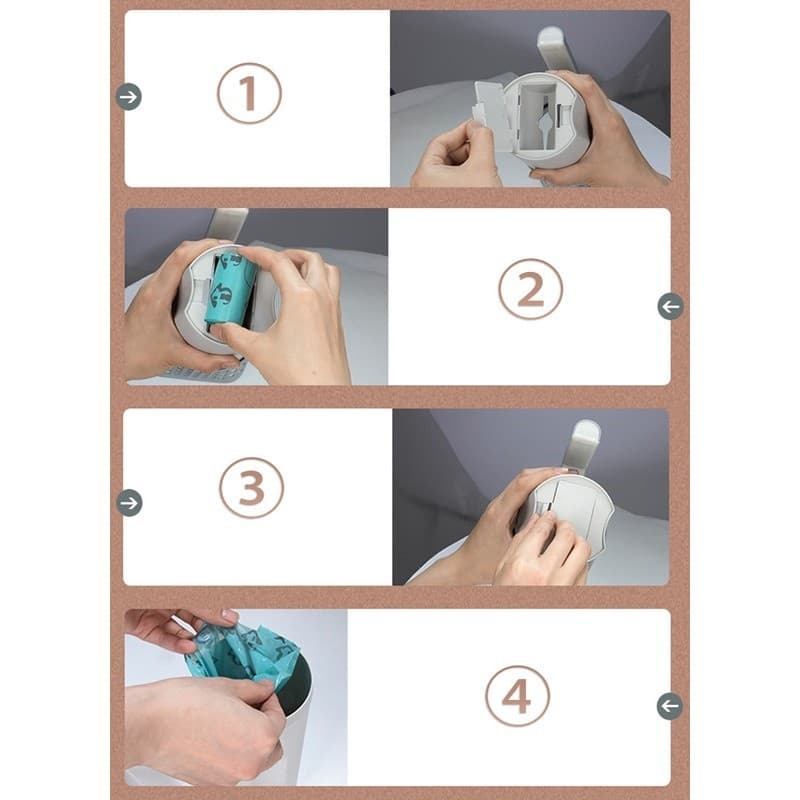 ①

②

③

④