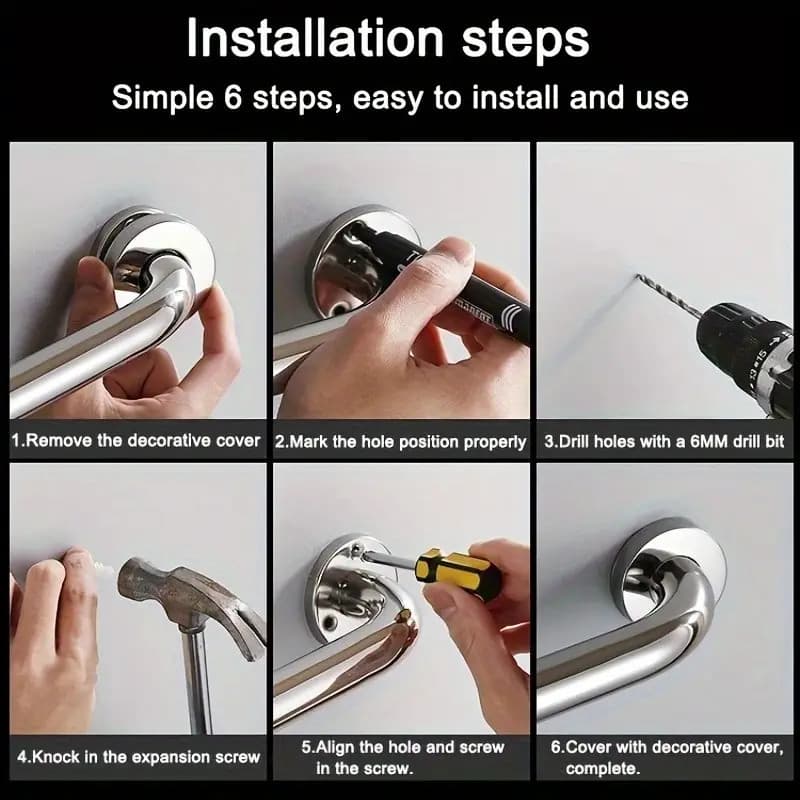 Installation steps

Simple 6 steps, easy to install and use

1.Remove the decorative cover

2.Mark the hole position properly

3.Drill holes with a 6MM drill bit

4.Knock in the expansion screw

5.Align the hole and screw in the screw.

6.Cover with decorative cover, complete.