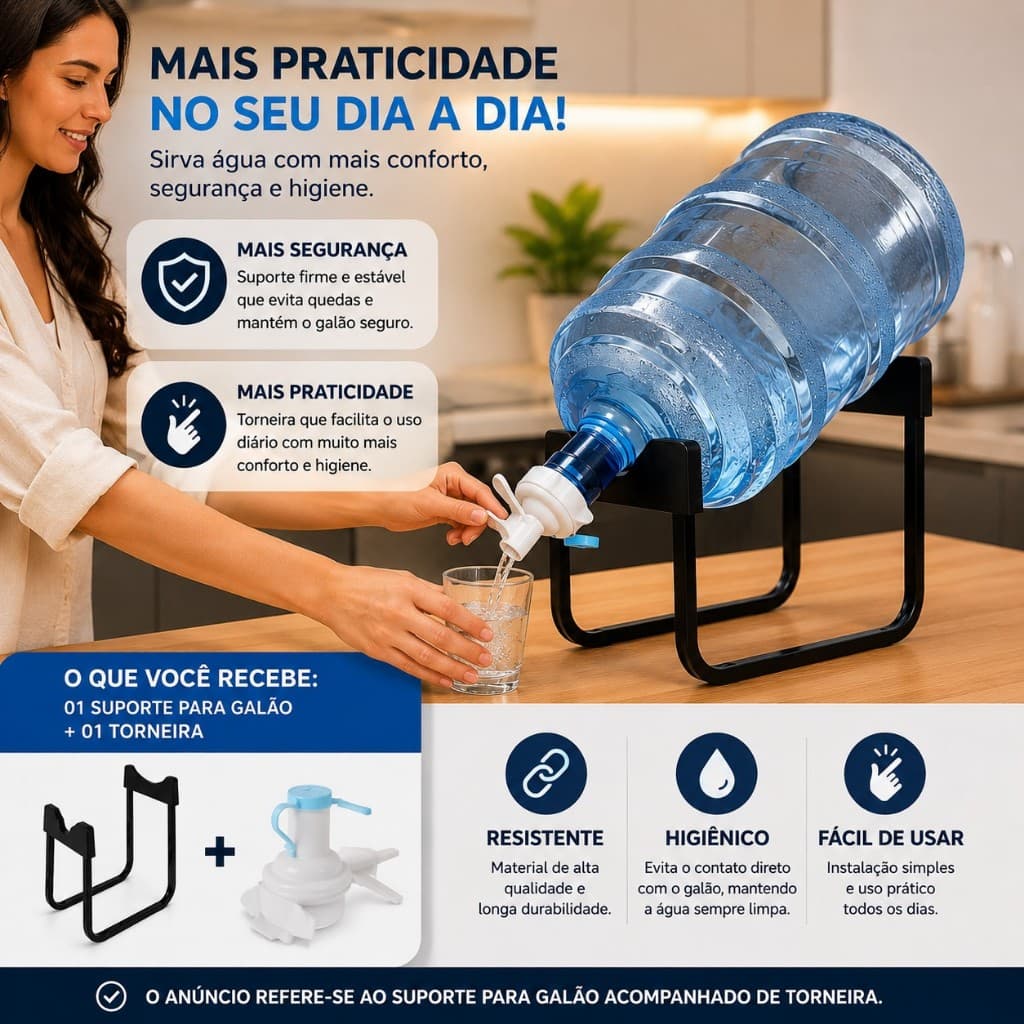 MAIS PRATICIDADE
NO SEU DIA A DIA!

Sirva água com mais conforto, segurança e higiene.

MAIS SEGURANÇA
Suporte firme e estável que evita quedas e mantém o galão seguro.

MAIS PRATICIDADE
Torneira que facilita o uso diário com muito mais conforto e higiene.

O QUE VOCÊ RECEBE:
01 SUPORTE PARA GALÃO
+ 01 TORNEIRA

+

RESISTENTE
Material de alta qualidade e longa durabilidade.

HIGIÊNICO
Evita o contato direto com o galão, mantendo a água sempre limpa.

FÁCIL DE USAR
Instalação simples e uso prático todos os dias.

O ANÚNCIO REFERE-SE AO SUPORTE PARA GALÃO ACOMPANHADO DE TORNEIRA.