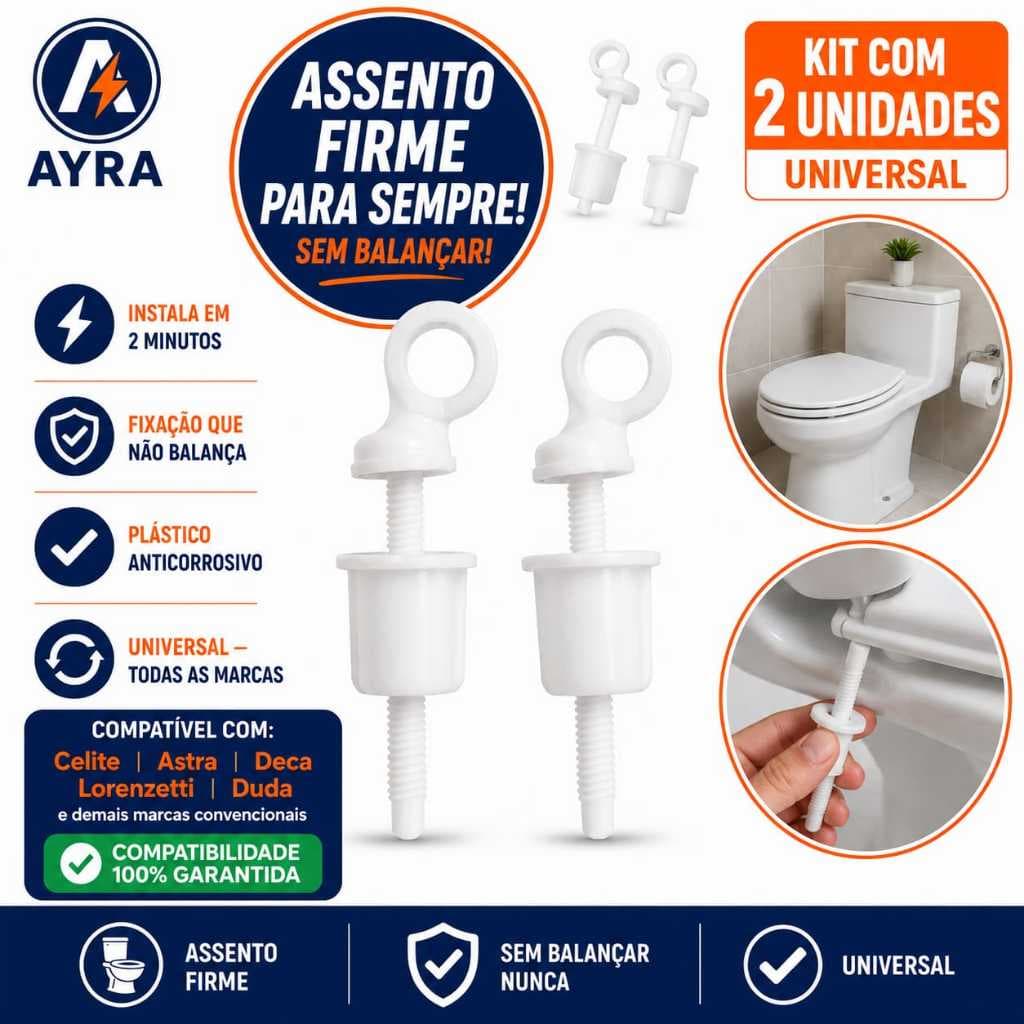 AYRA

ASSENTO FIRME PARA SEMPRE!
SEM BALANÇAR!

KIT COM 2 UNIDADES
UNIVERSAL

INSTALA EM 2 MINUTOS

FIXAÇÃO QUE NÃO BALANÇA

PLÁSTICO ANTICORROSIVO

UNIVERSAL – TODAS AS MARCAS

COMPATÍVEL COM:
Celite | Astra | Deca
Lorenzetti | Duda
e demais marcas convencionais

COMPATIBILIDADE 100% GARANTIDA

ASSENTO FIRME

SEM BALANÇAR NUNCA

UNIVERSAL