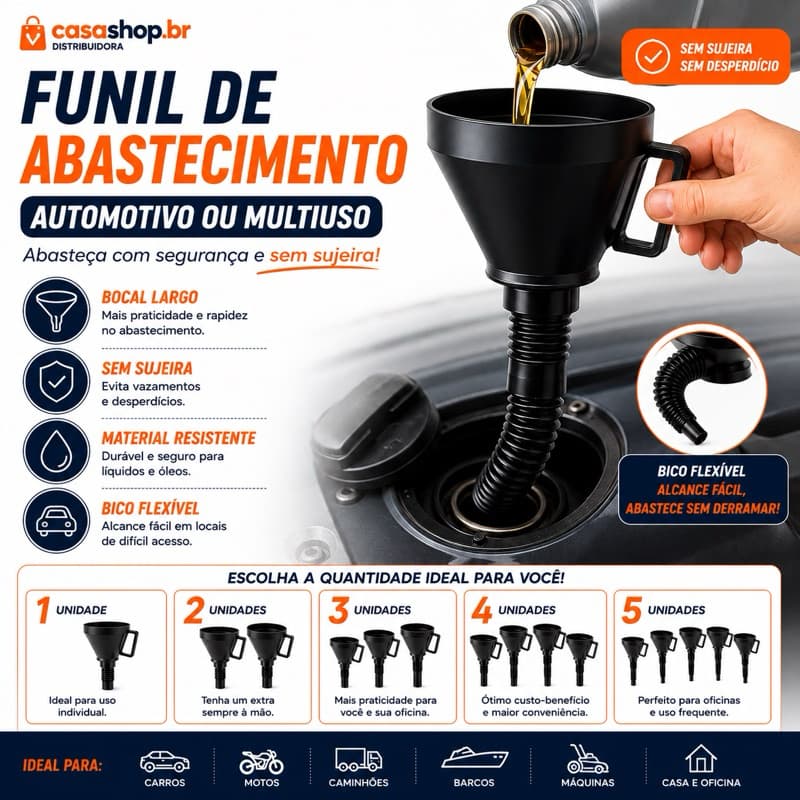 casashop.br
DISTRIBUIDORA

SEM SUJEIRA
SEM DESPERDÍCIO

FUNIL DE ABASTECIMENTO
AUTOMOTIVO OU MULTIUSO
Abasteça com segurança e sem sujeira!

BOCAL LARGO
Mais praticidade e rapidez no abastecimento.

SEM SUJEIRA
Evita vazamentos e desperdícios.

MATERIAL RESISTENTE
Durável e seguro para líquidos e óleos.

BICO FLEXÍVEL
Alcance fácil em locais de difícil acesso.

BICO FLEXÍVEL
ALCANCE FÁCIL,
ABASTECE SEM DERRAMAR!

ESCOLHA A QUANTIDADE IDEAL PARA VOCÊ!

1 UNIDADE
Ideal para uso individual.

2 UNIDADES
Tenha um extra sempre à mão.

3 UNIDADES
Mais praticidade para você e sua oficina.

4 UNIDADES
Ótimo custo-benefício e maior conveniência.

5 UNIDADES
Perfeito para oficinas e uso frequente.

IDEAL PARA:
CARROS
MOTOS
CAMINHÕES
BARCOS
MÁQUINAS
CASA E OFICINA