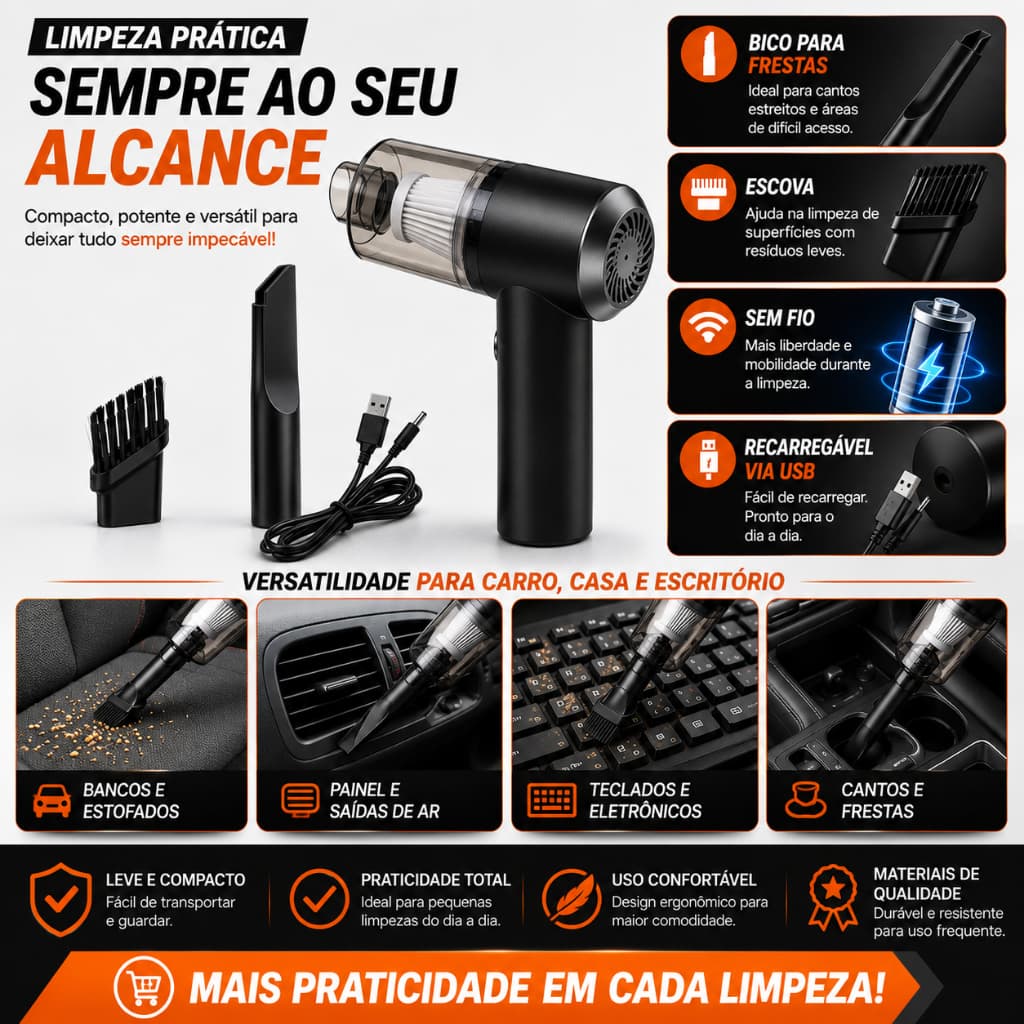 LIMPEZA PRÁTICA
SEMPRE AO SEU ALCANCE

Compacto, potente e versátil para deixar tudo sempre impecável!

BICO PARA FRESTAS
Ideal para cantos estreitos e áreas de difícil acesso.

ESCOVA
Ajuda na limpeza de superfícies com resíduos leves.

SEM FIO
Mais liberdade e mobilidade durante a limpeza.

RECARREGÁVEL VIA USB
Fácil de recarregar. Pronto para o dia a dia.

VERSATILIDADE PARA CARRO, CASA E ESCRITÓRIO

BANCOS E ESTOFADOS

PAINEL E SAÍDAS DE AR

TECLADOS E ELETRÔNICOS

CANTOS E FRESTAS

LEVE E COMPACTO
Fácil de transportar e guardar.

PRATICIDADE TOTAL
Ideal para pequenas limpezas do dia a dia.

USO CONFORTÁVEL
Design ergonômico para maior comodidade.

MATERIAIS DE QUALIDADE
Durável e resistente para uso frequente.

MAIS PRATICIDADE EM CADA LIMPEZA!