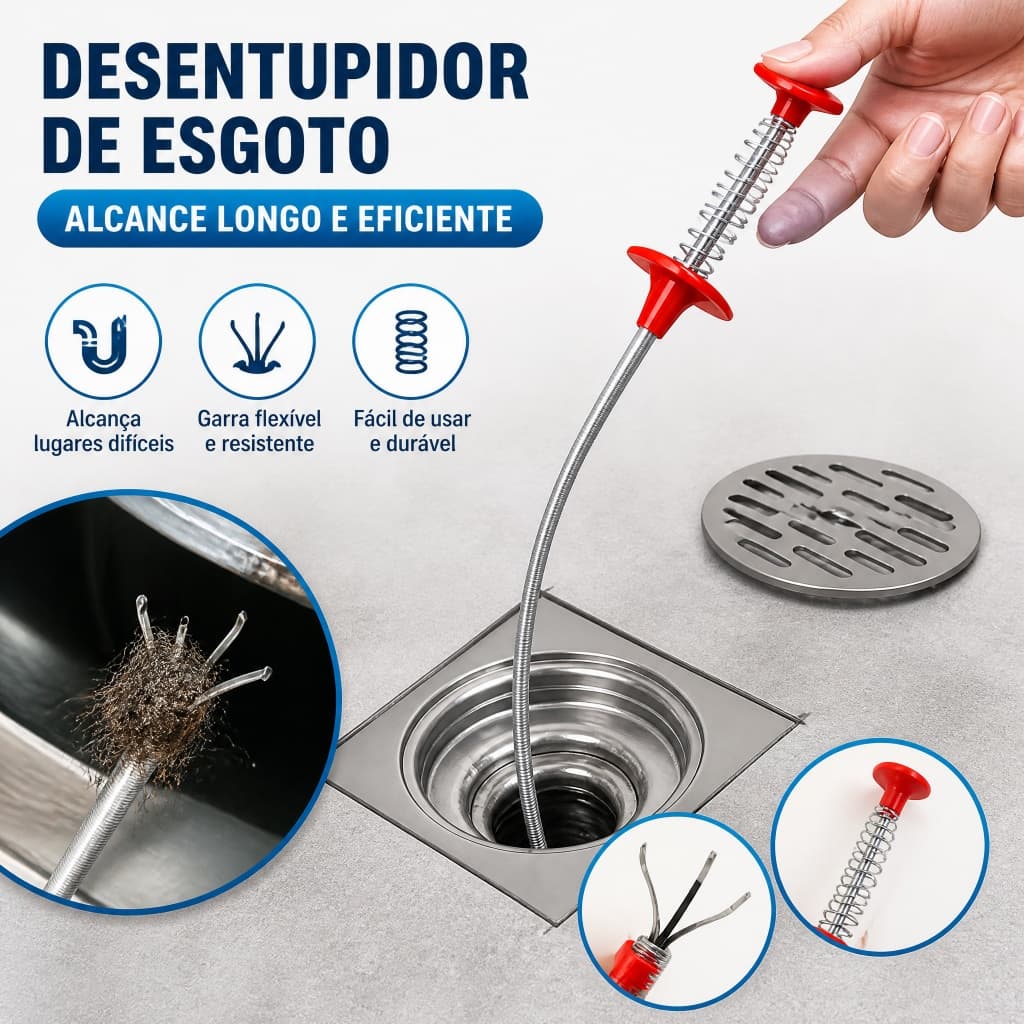 DESENTUPIDOR DE ESGOTO

ALCANCE LONGO E EFICIENTE

Alcança lugares difíceis

Garra flexível e resistente

Fácil de usar e durável