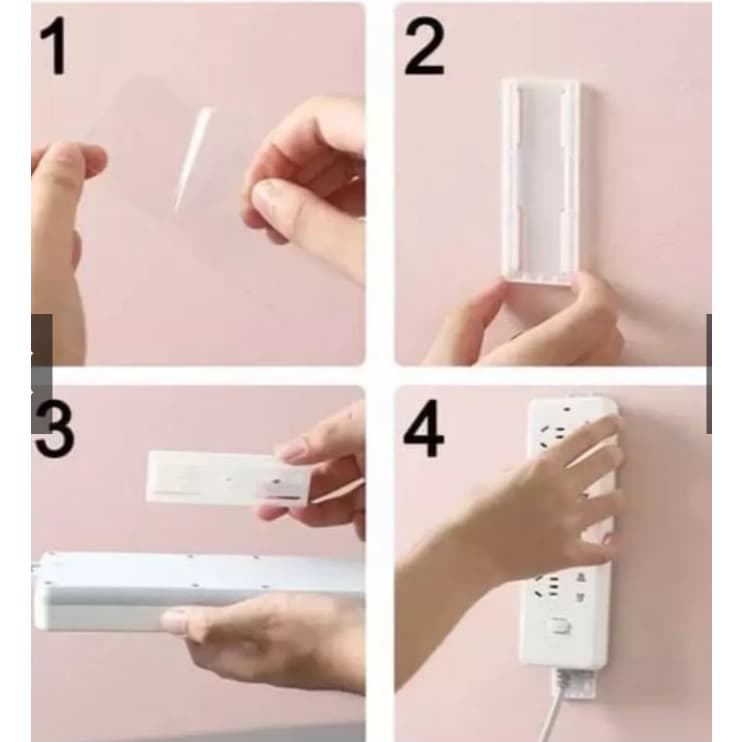 1

2

3

4