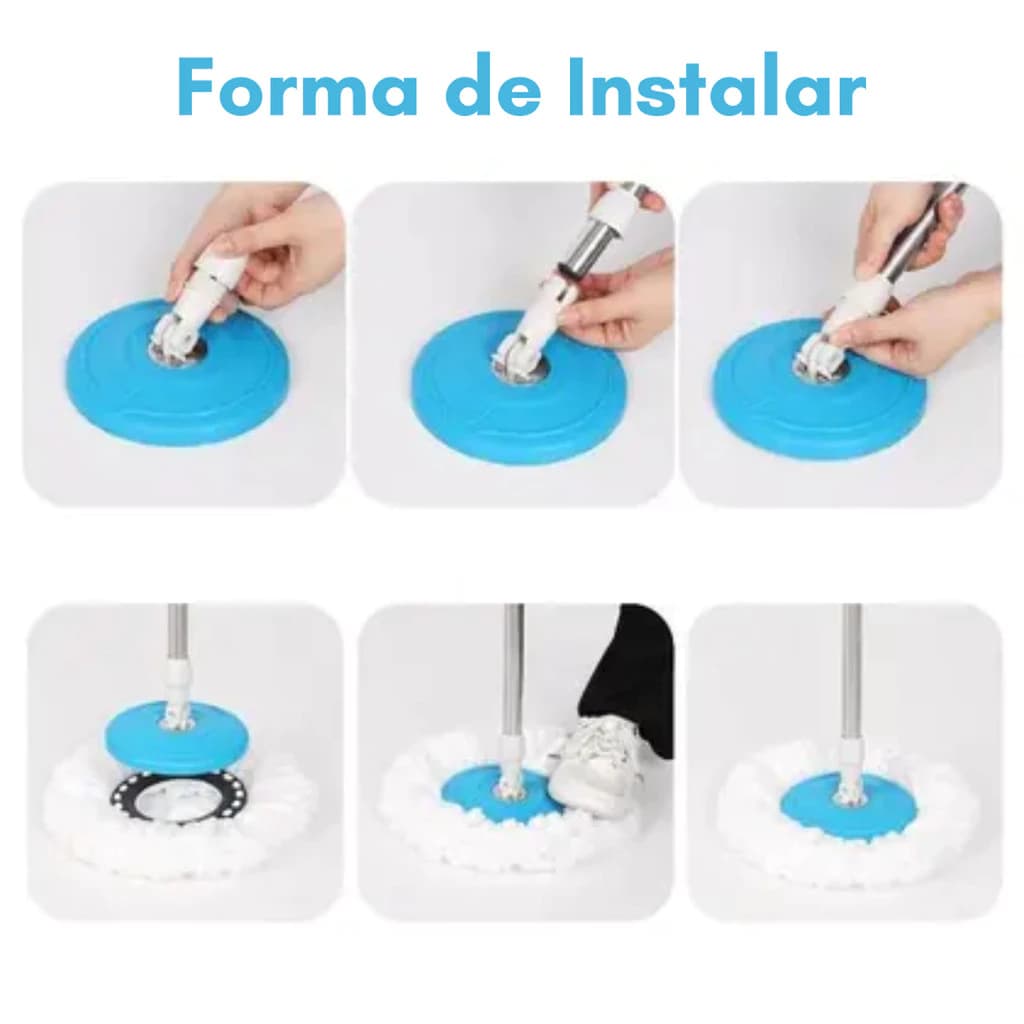 Forma de Instalar