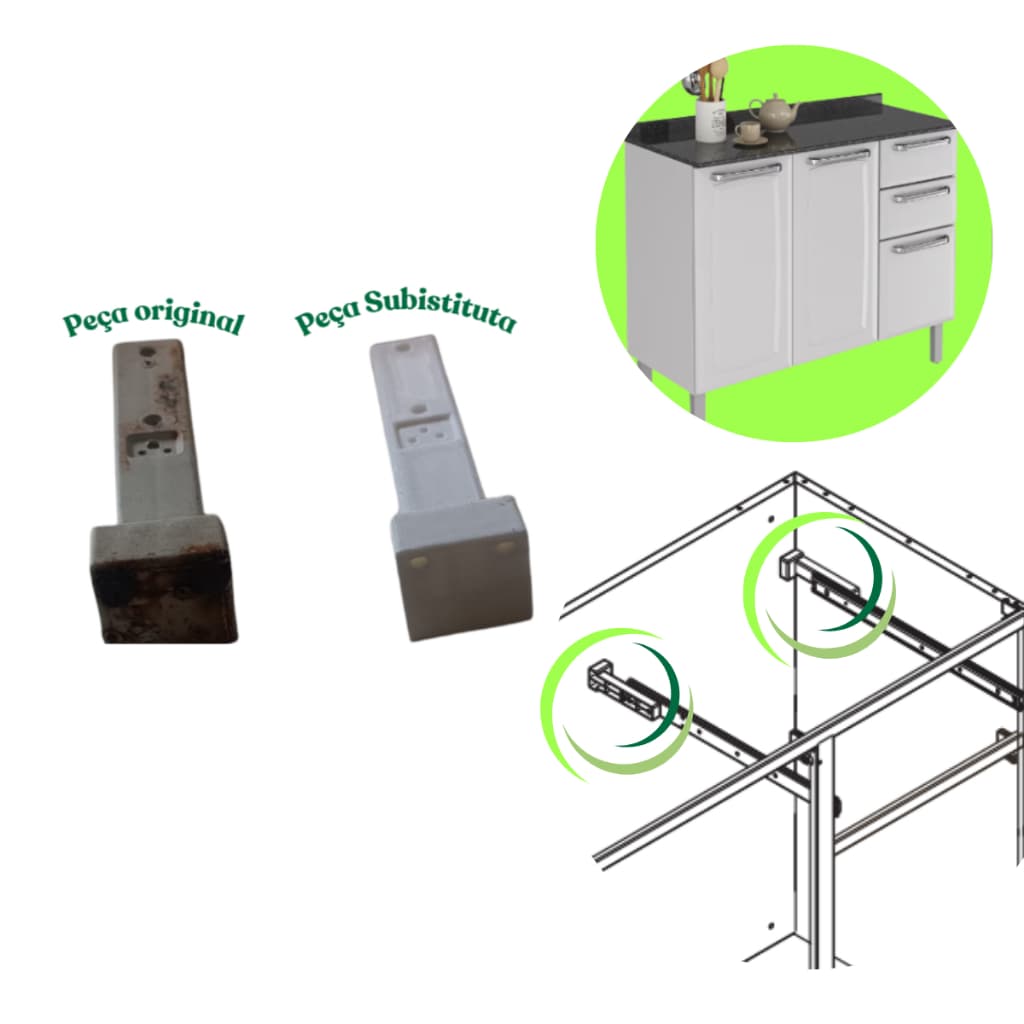 Peça original

Peça Subistituta