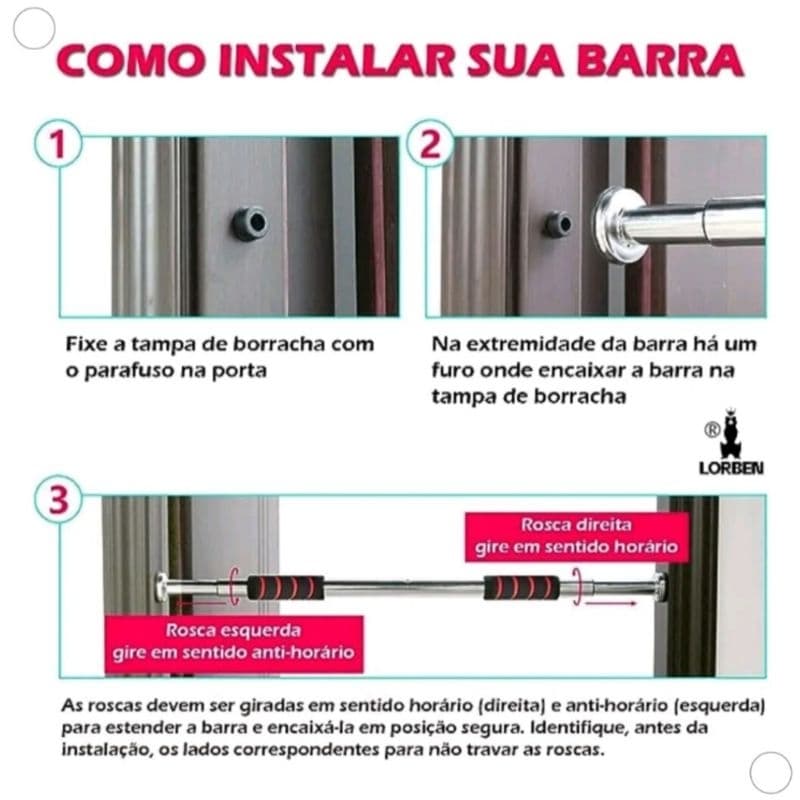 COMO INSTALAR SUA BARRA

1

Fixe a tampa de borracha com o parafuso na porta

2

Na extremidade da barra há um furo onde encaixar a barra na tampa de borracha

®
LORBEN

3

Rosca direita
gire em sentido horário

Rosca esquerda
gire em sentido anti-horário

As roscas devem ser giradas em sentido horário (direita) e anti-horário (esquerda) para estender a barra e encaixá-la em posição segura. Identifique, antes da instalação, os lados correspondentes para não travar as roscas.