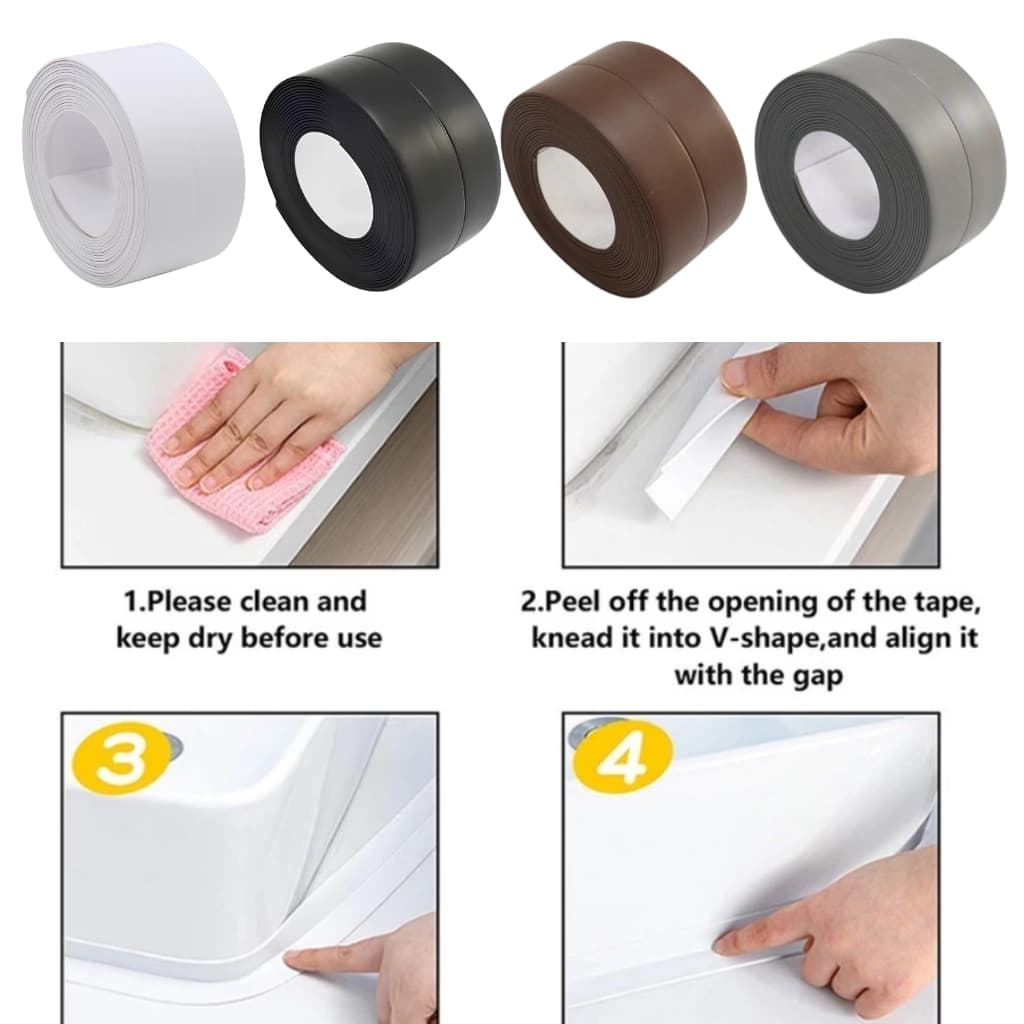 1.Please clean and keep dry before use

2.Peel off the opening of the tape, knead it into V-shape,and align it with the gap

3

4