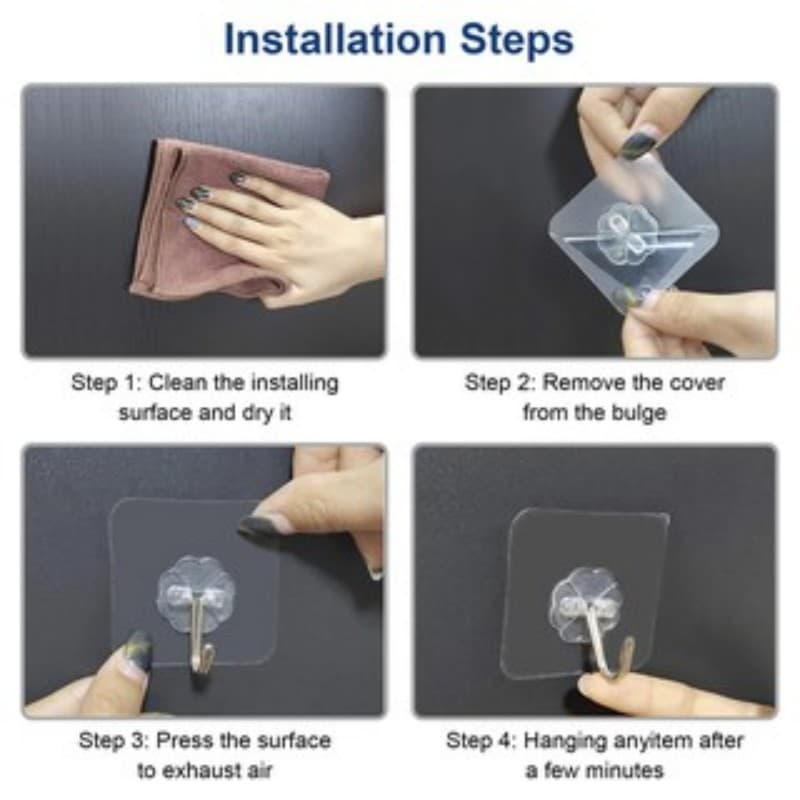 Installation Steps

Step 1: Clean the installing surface and dry it

Step 2: Remove the cover from the bulge

Step 3: Press the surface to exhaust air

Step 4: Hanging anyitem after a few minutes