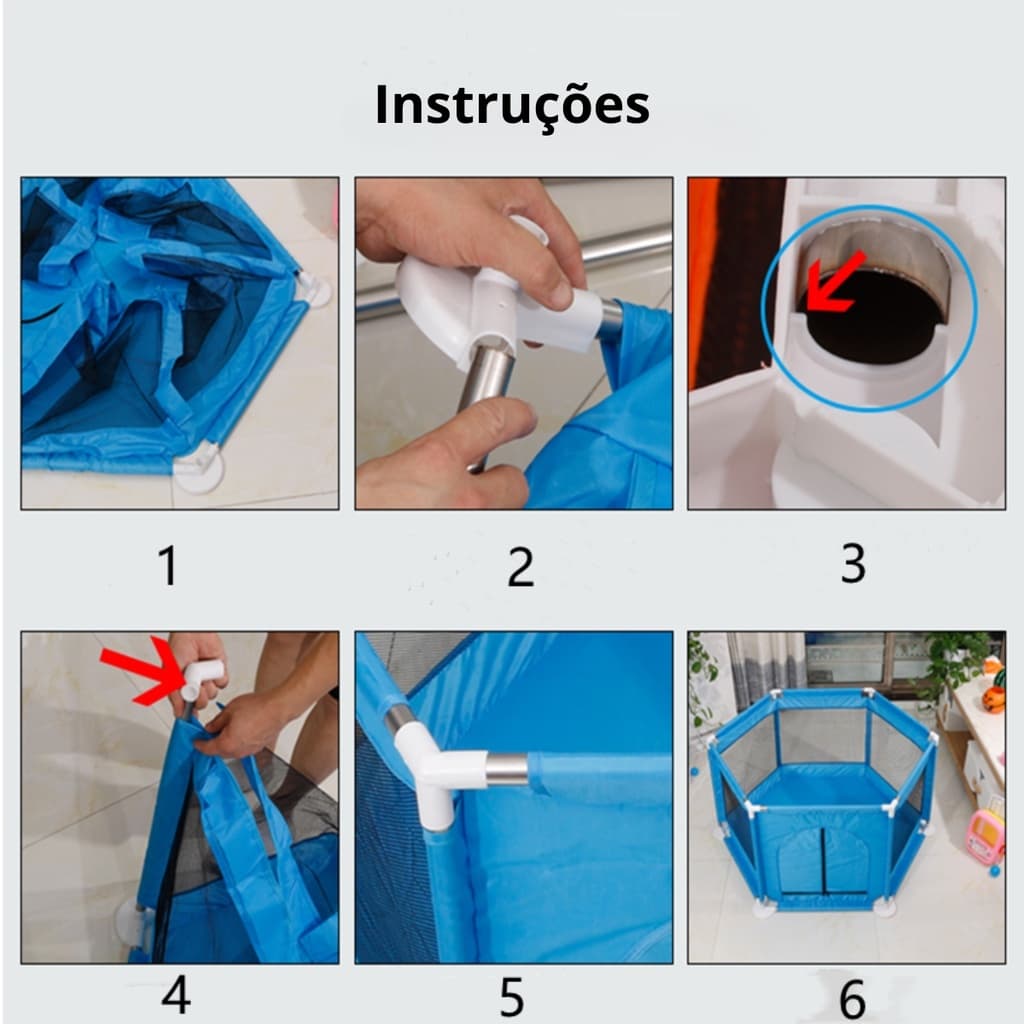 Instruções

1

2

3

4

5

6