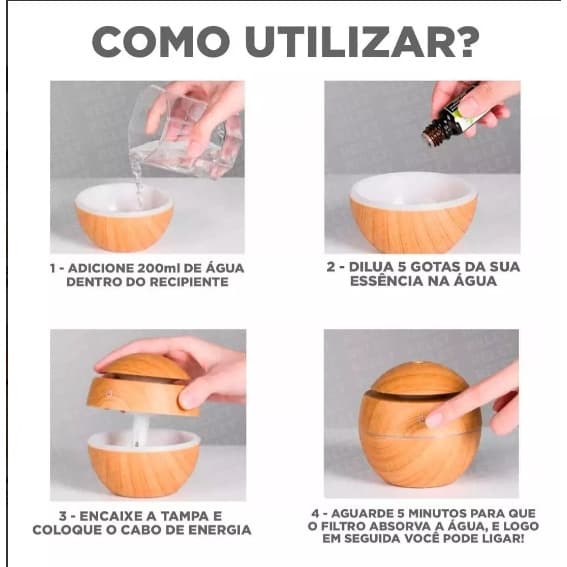 COMO UTILIZAR?

1 - ADICIONE 200ml DE ÁGUA DENTRO DO RECIPIENTE

2 - DILUA 5 GOTAS DA SUA ESSÊNCIA NA ÁGUA

3 - ENCAIXE A TAMPA E COLOQUE O CABO DE ENERGIA

4 - AGUARDE 5 MINUTOS PARA QUE O FILTRO ABSORVA A ÁGUA, E LOGO EM SEGUIDA VOCÊ PODE LIGAR!