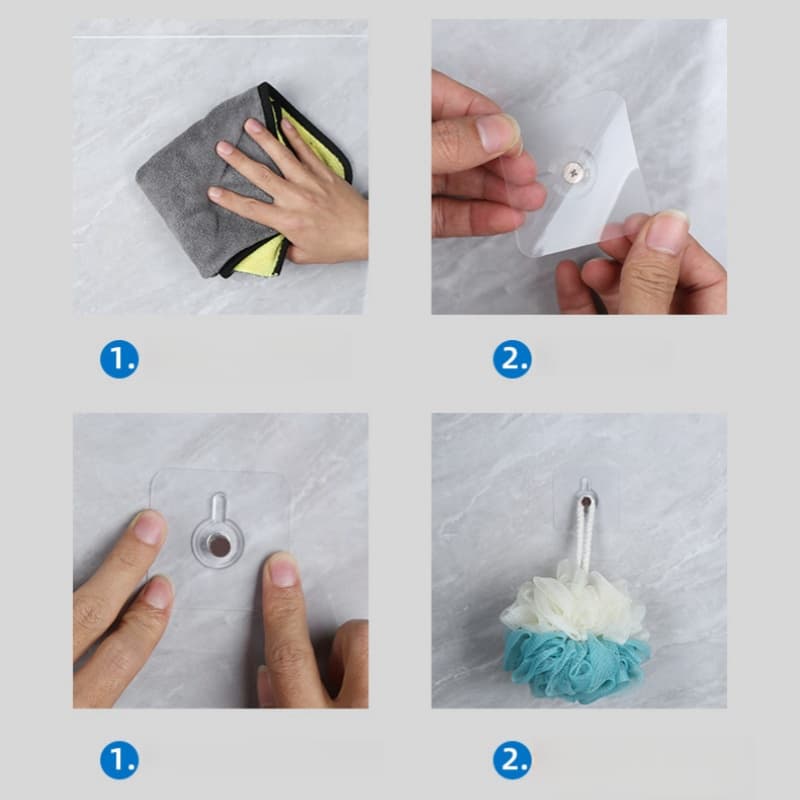 1.

2.

1.

2.